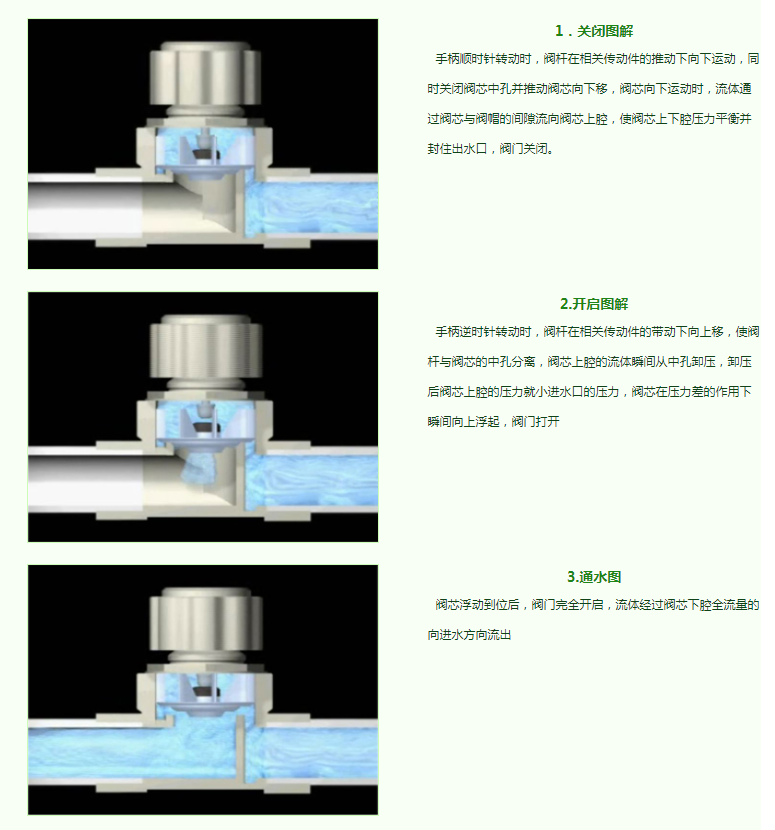 1 . 关闭图解

手柄顺时针转动时，阀杆在相关传动件的推动下向下运动，同时关闭阀芯中孔并推动阀芯向下移，阀芯向下运动时，流体通过阀芯与阀帽的间隙流向阀芯上腔，使阀芯上下腔压力平衡并封住出水口，阀门关闭。

2.开启图解

手柄逆时针转动时，阀杆在相关传动件的带动下向上移，使阀杆与阀芯的中孔分离，阀芯上腔的流体瞬间从中孔卸压，卸压后阀芯上腔的压力就小进水口的压力，阀芯在压力差的作用下瞬间向上浮起，阀门打开

3.通水图

阀芯浮动到位后，阀门完全开启，流体经过阀芯下腔全流量的向进水方向流出